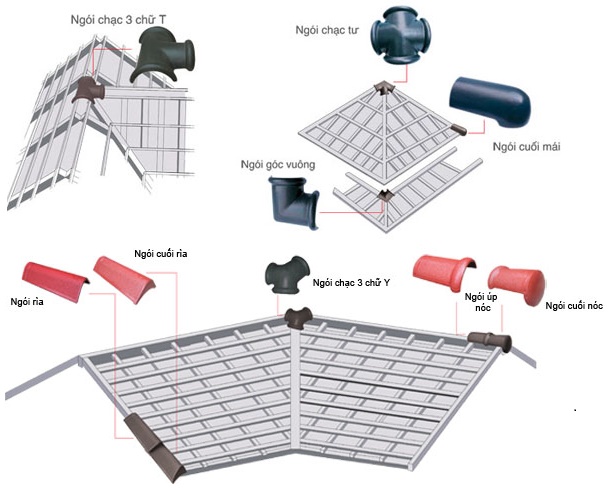 Ngói chạc 3 chữ T

Ngói chạc tư

Ngói cuối mái

Ngói góc vuông

Ngói cuối rìa

Ngói rìa

Ngói chạc 3 chữ Y

Ngói úp nóc

Ngói cuối nóc